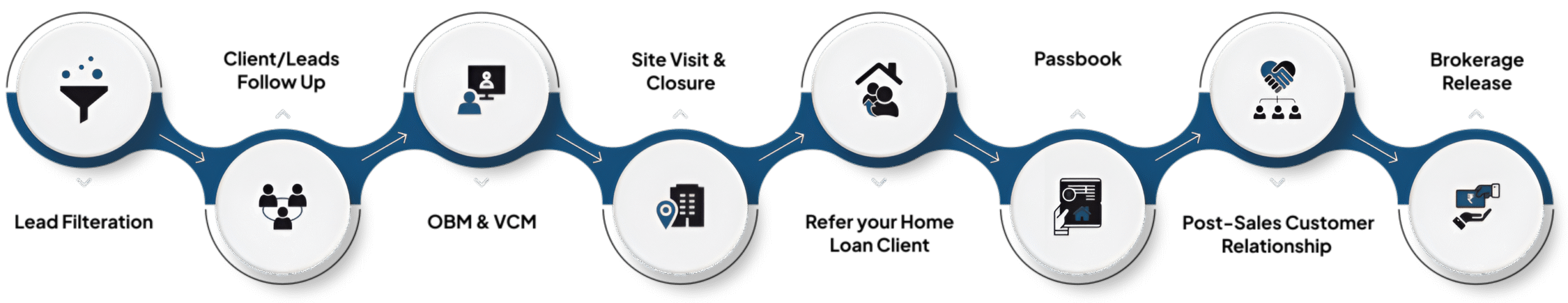 Lead Filteration

Client/Leads Follow Up

OBM & VCM

Site Visit & Closure

Refer your Home Loan Client

Passbook

Post-Sales Customer Relationship

Brokerage Release